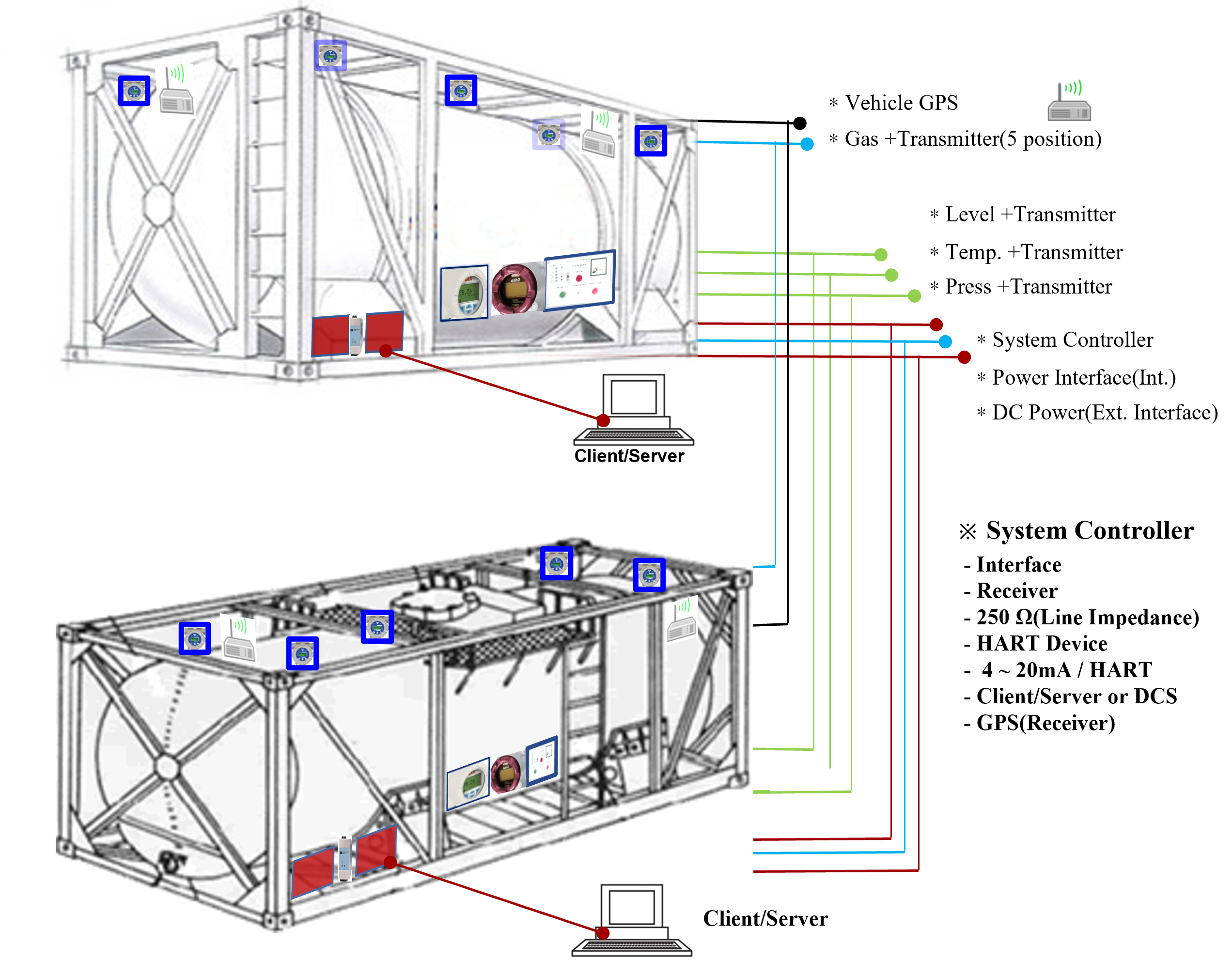 ＊ Vehicle GPS

＊ Gas +Transmitter(5 position)

＊ Level +Transmitter

＊ Temp. +Transmitter

＊ Press +Transmitter

＊ System Controller

＊ Power Interface(Int.)

＊ DC Power(Ext. Interface)

Client/Server

※ System Controller

- Interface
- Receiver
- 250 Ω(Line Impedance)
- HART Device
- 4 ~ 20mA / HART
- Client/Server or DCS
- GPS(Receiver)

Client/Server