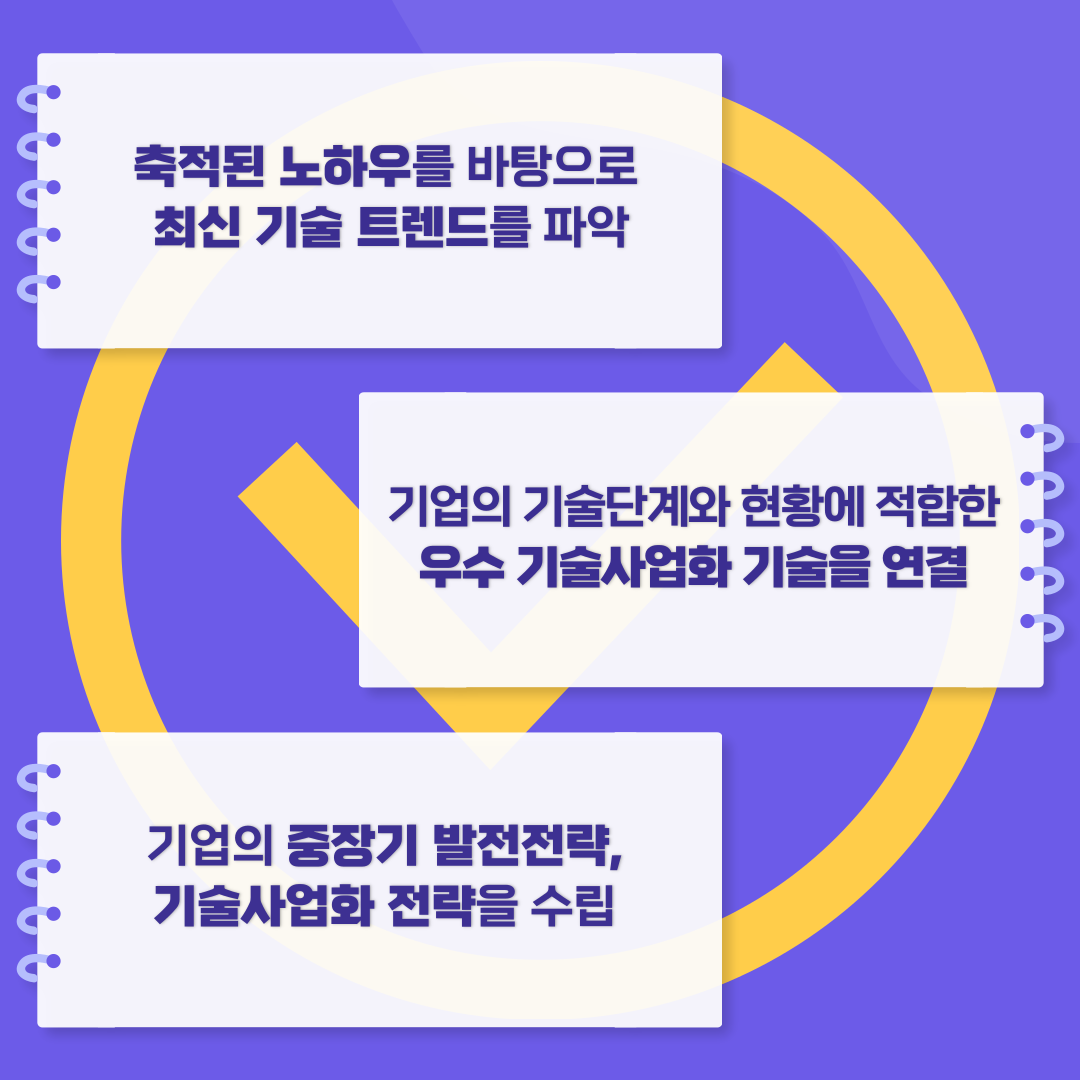 축적된 노하우를 바탕으로
최신 기술 트렌드를 파악

기업의 기술단계와 현황에 적합한
우수 기술사업화 기술을 연결

기업의 중장기 발전전략,
기술사업화 전략을 수립